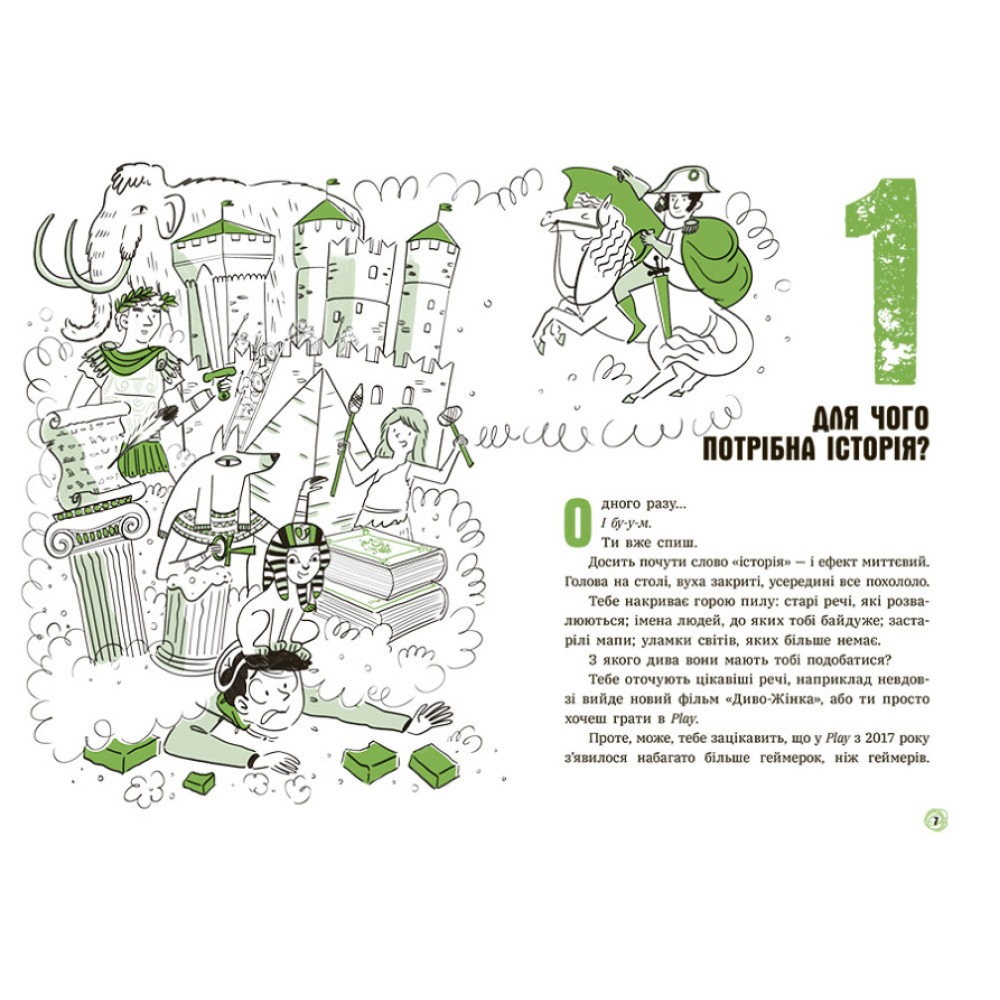 1

ДЛЯ ЧОГО ПОТРІБНА ІСТОРІЯ?

Одного разу...
І бу-у-м.
Ти вже спиш.
Досить почути слово «історія» — і ефект миттєвий. Голова на столі, вуха закриті, усередині все похололо.
Тебе накриває горою пилу: старі речі, які розвалюються; імена людей, до яких тобі байдуже; застарілі мапи; уламки світів, яких більше немає.
З якого дива вони мають тобі подобатися?
Тебе оточують цікавіші речі, наприклад невдовзі вийде новий фільм «Диво-Жінка», або ти просто хочеш грати в Play.
Проте, може, тебе зацікавить, що у Play з 2017 року з'явилося набагато більше геймерок, ніж геймерів.

7